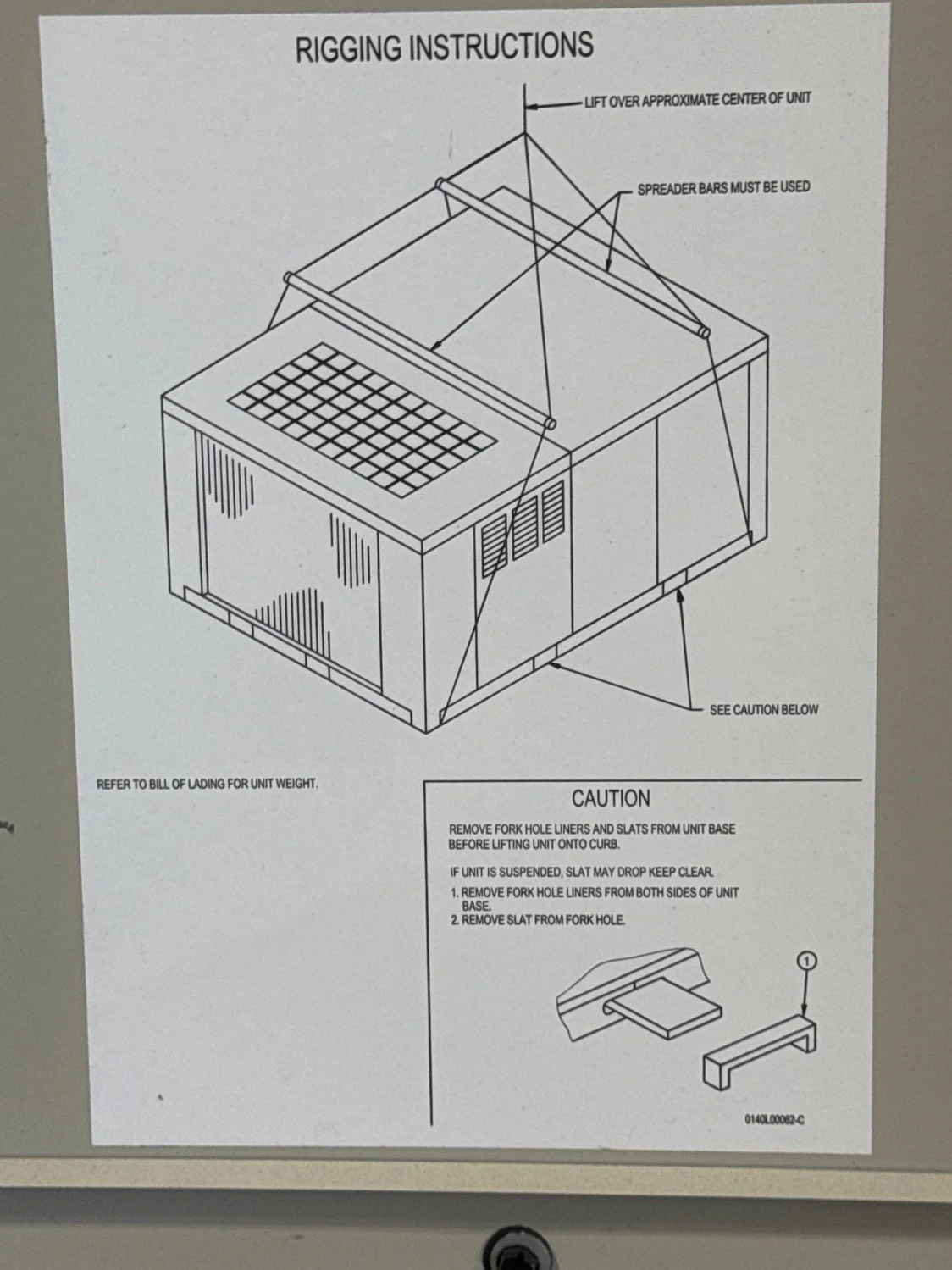 RIGGING INSTRUCTIONS

LIFT OVER APPROXIMATE CENTER OF UNIT

SPREADER BARS MUST BE USED

SEE CAUTION BELOW

REFER TO BILL OF LADING FOR UNIT WEIGHT.

CAUTION

REMOVE FORK HOLE LINERS AND SLATS FROM UNIT BASE BEFORE LIFTING UNIT ONTO CURB.

IF UNIT IS SUSPENDED, SLAT MAY DROP KEEP CLEAR.

1. REMOVE FORK HOLE LINERS FROM BOTH SIDES OF UNIT BASE.
2. REMOVE SLAT FROM FORK HOLE.

1

0140L00062-C